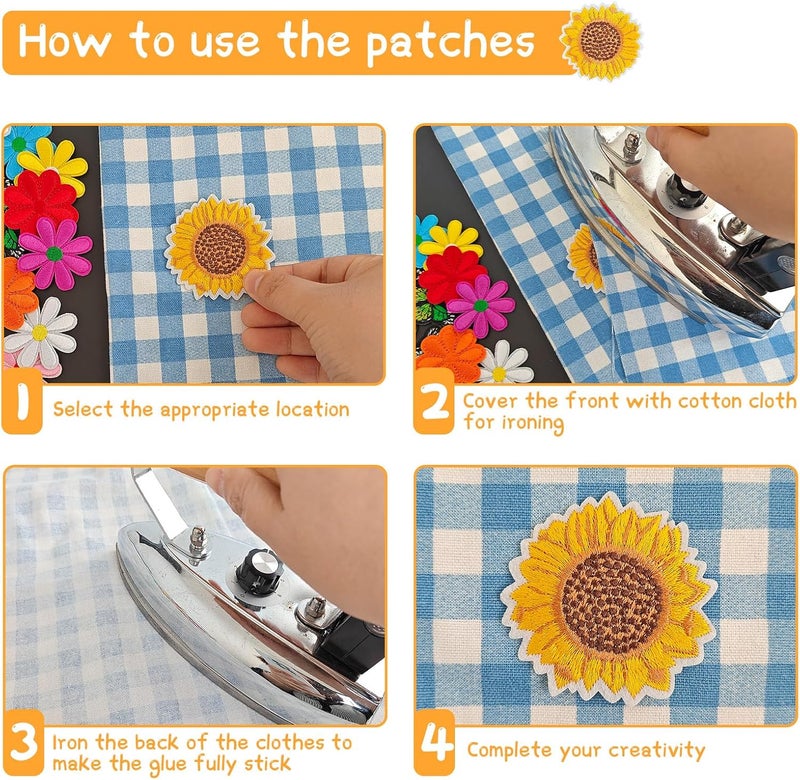 How to use the patches

1 Select the appropriate location

2 Cover the front with cotton cloth for ironing

3 Iron the back of the clothes to make the glue fully stick

4 Complete your creativity